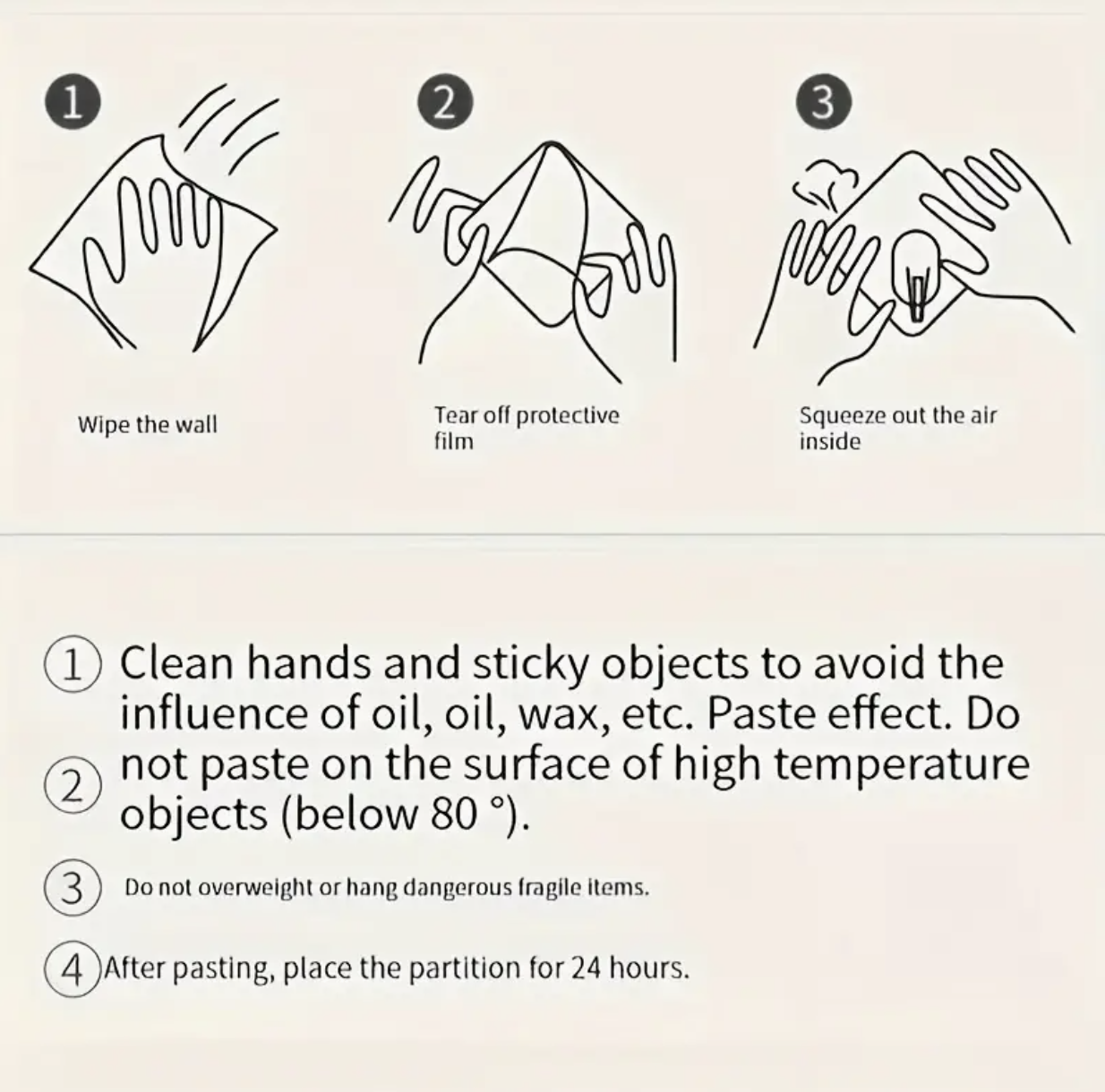 1

Wipe the wall

2

Tear off protective film

3

Squeeze out the air inside

1 Clean hands and sticky objects to avoid the influence of oil, oil, wax, etc. Paste effect. Do

2 not paste on the surface of high temperature objects (below 80 °).

3 Do not overweight or hang dangerous fragile items.

4 After pasting, place the partition for 24 hours.